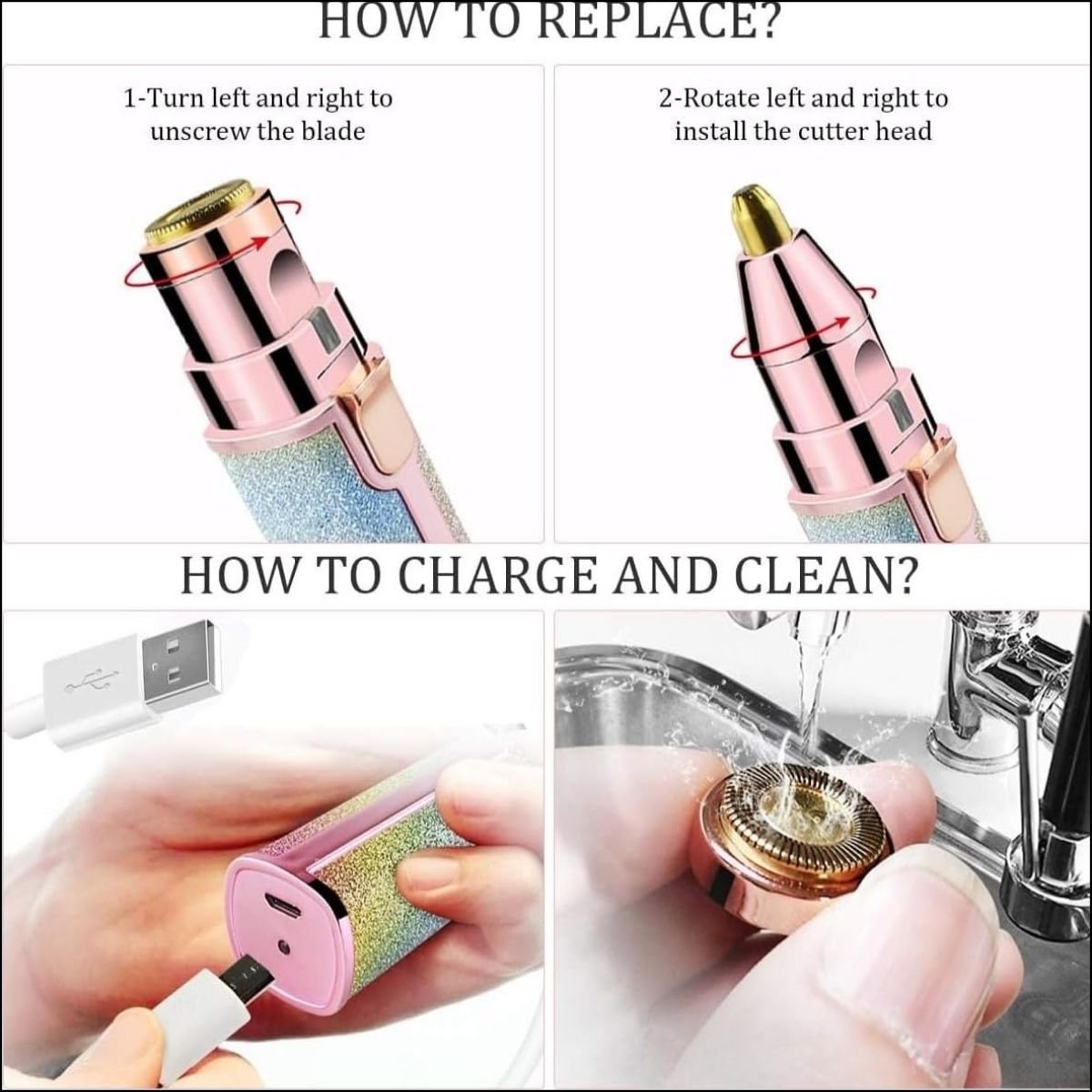 HOW TO REPLACE?

1-Turn left and right to unscrew the blade

2-Rotate left and right to install the cutter head

HOW TO CHARGE AND CLEAN?